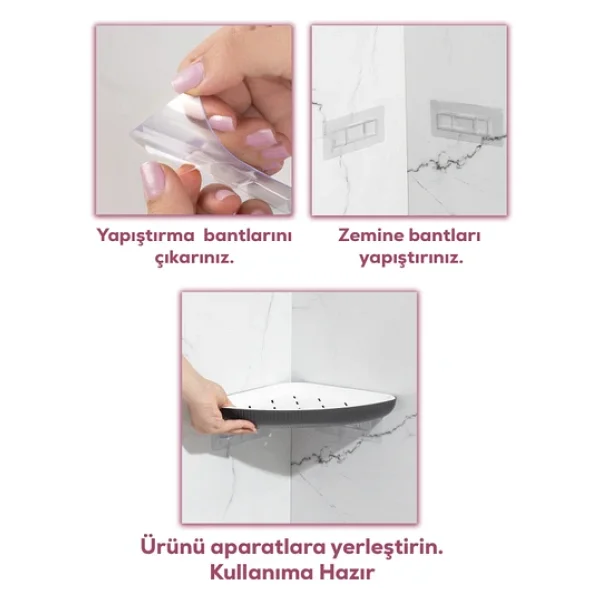 Yapıştırma bantlarını çıkarınız.

Zemine bantları yapıştırınız.

Ürünü aparatlara yerleştirin. Kullanıma Hazır