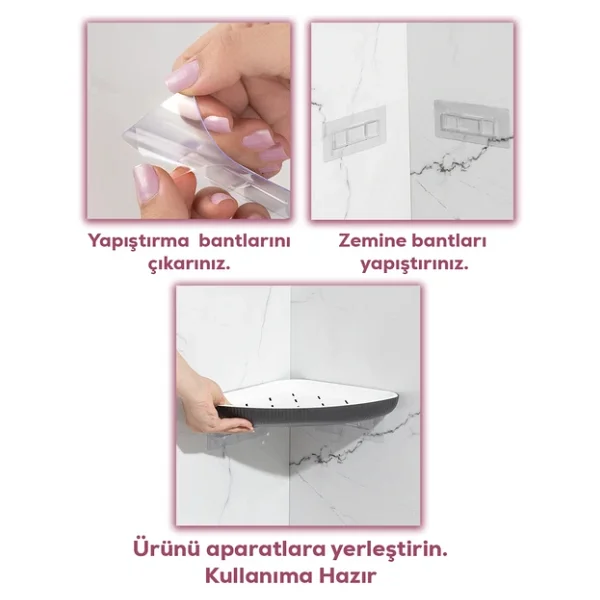 Yapıştırma bantlarını çıkarınız.

Zemine bantları yapıştırınız.

Ürünü aparatlara yerleştirin.
Kullanıma Hazır