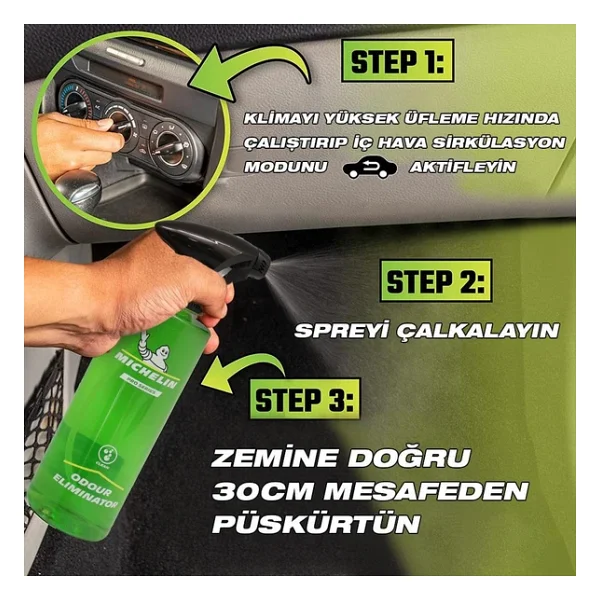 STEP 1:

KLİMAYI YÜKSEK ÜFLEME HIZINDA ÇALIŞTIRIP İÇ HAVA SİRKÜLASYON MODUNU AKTİFLEYİN

STEP 2:

SPREYİ ÇALKALAYIN

STEP 3:

ZEMİNE DOĞRU 30CM MESAFEDEN PÜSKÜRTÜN

MICHELIN
PRO SERIES
CLEAN
ODOUR ELIMINATOR