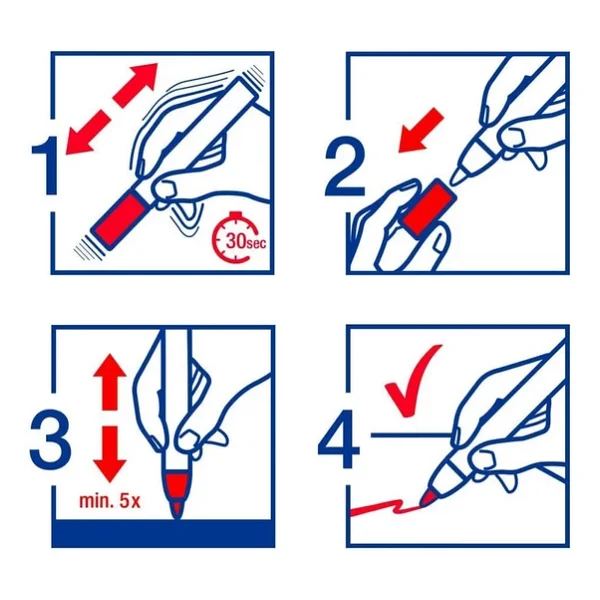 1

30sec

2

3

min. 5x

4