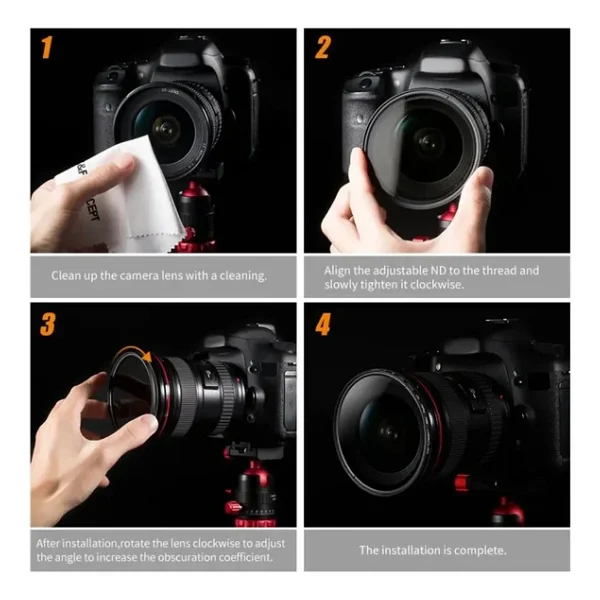 1

Clean up the camera lens with a cleaning.

2

Align the adjustable ND to the thread and slowly tighten it clockwise.

3

After installation,rotate the lens clockwise to adjust the angle to increase the obscuration coefficient.

4

The installation is complete.