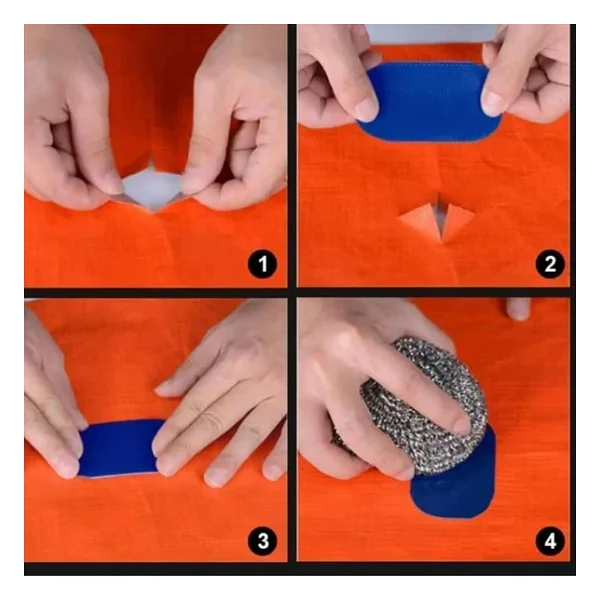 1
2
3
4