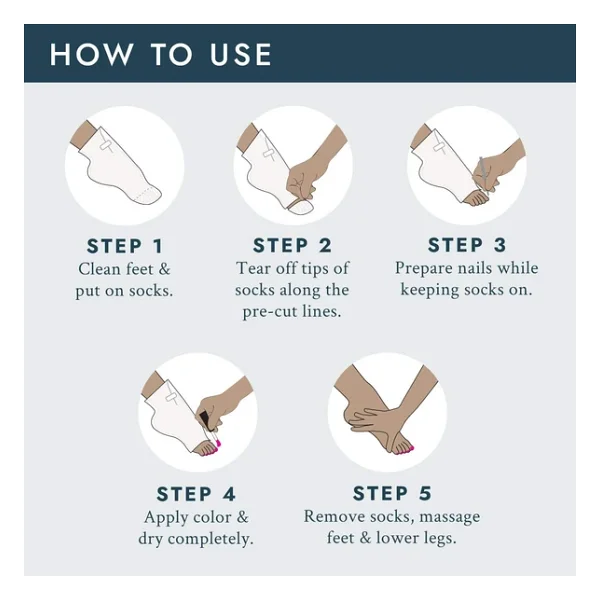 HOW TO USE

STEP 1
Clean feet & put on socks.

STEP 2
Tear off tips of socks along the pre-cut lines.

STEP 3
Prepare nails while keeping socks on.

STEP 4
Apply color & dry completely.

STEP 5
Remove socks, massage feet & lower legs.