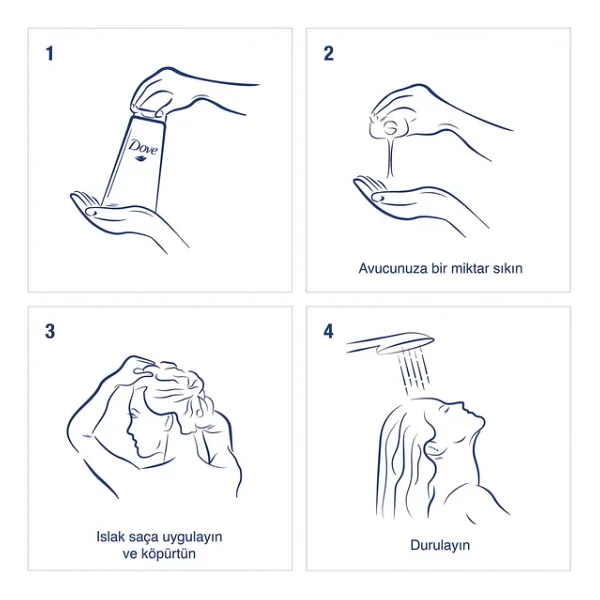 1

Dove

2

Avucunuza bir miktar sıkın

3

Islak saça uygulayın ve köpürtün

4

Durulayın