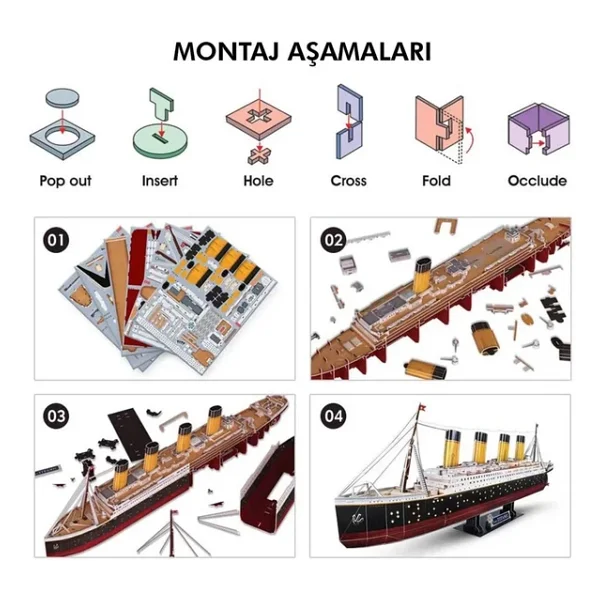 MONTAJ AŞAMALARI

Pop out
Insert
Hole
Cross
Fold
Occlude

01
02
03
04