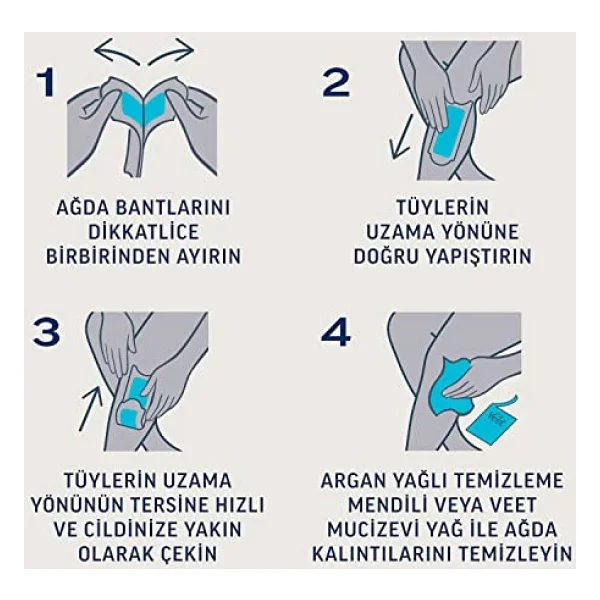 1

AĞDA BANTLARINI DİKKATLİCE BİRBİRİNDEN AYIRIN

2

TÜYLERİN UZAMA YÖNÜNE DOĞRU YAPIŞTIRIN

3

TÜYLERİN UZAMA YÖNÜNÜN TERSİNE HIZLI VE CİLDİNİZE YAKIN OLARAK ÇEKİN

4

Veet

ARGAN YAĞLI TEMİZLEME MENDİLİ VEYA VEET MUCİZEVİ YAĞ İLE AĞDA KALINTILARINI TEMİZLEYİN