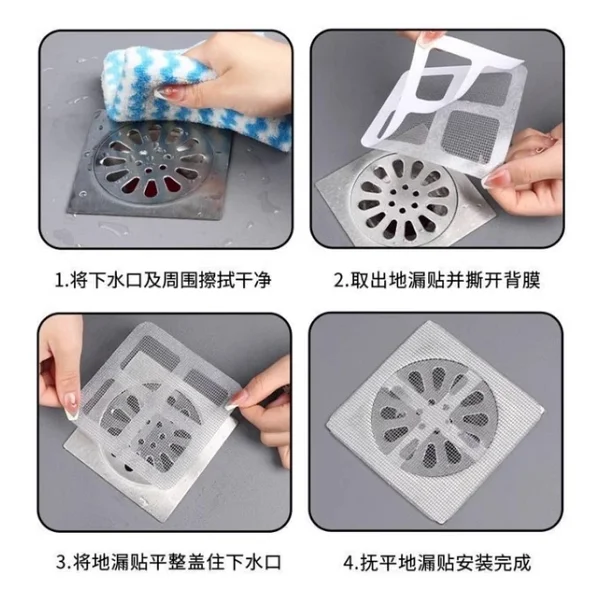 1.将下水口及周围擦拭干净

2.取出地漏贴并撕开背膜

3.将地漏贴平整盖住下水口

4.抚平地漏贴安装完成