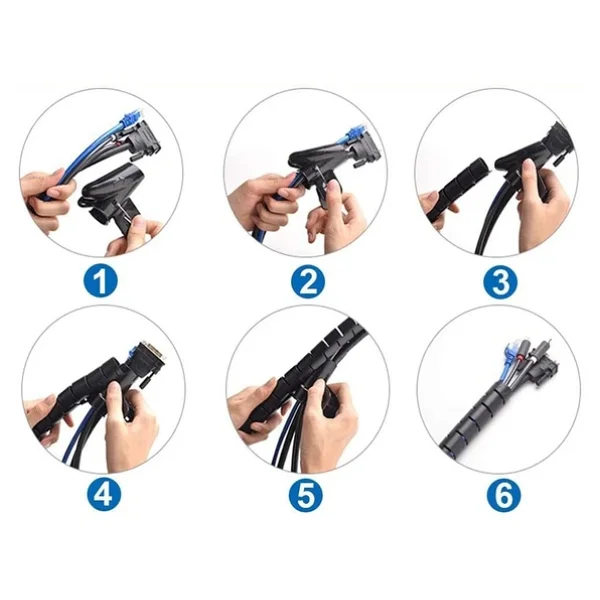 1
2
3
4
5
6