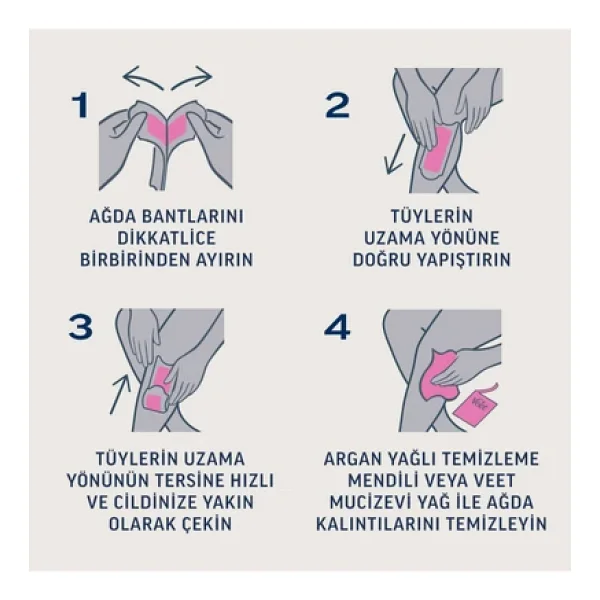 1

AĞDA BANTLARINI DİKKATLİCE BİRBİRİNDEN AYIRIN

2

TÜYLERİN UZAMA YÖNÜNE DOĞRU YAPIŞTIRIN

3

TÜYLERİN UZAMA YÖNÜNÜN TERSİNE HIZLI VE CİLDİNİZE YAKIN OLARAK ÇEKİN

4

Veet

ARGAN YAĞLI TEMİZLEME MENDİLİ VEYA VEET MUCİZEVİ YAĞ İLE AĞDA KALINTILARINI TEMİZLEYİN