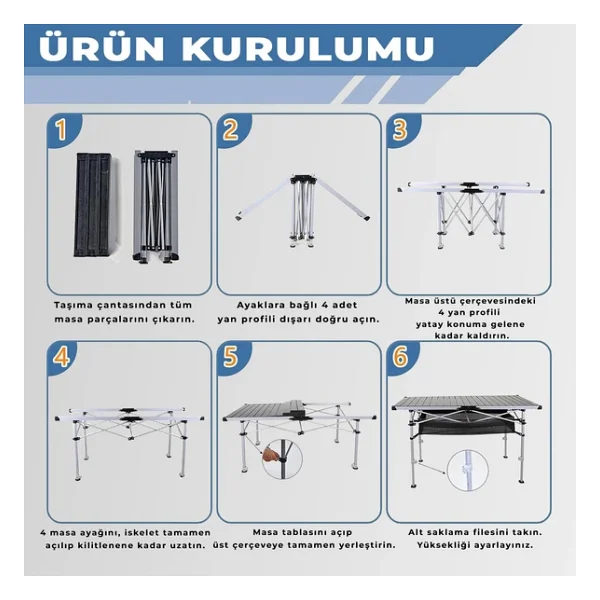 ÜRÜN KURULUMU

1

Taşıma çantasından tüm masa parçalarını çıkarın.

2

Ayaklara bağlı 4 adet yan profili dışarı doğru açın.

3

Masa üstü çerçevesindeki 4 yan profili yatay konuma gelene kadar kaldırın.

4

4 masa ayağını, iskelet tamamen açılıp kilitlenene kadar uzatın.

5

Masa tablasını açıp üst çerçeveye tamamen yerleştirin.

6

Alt saklama filesini takın. Yüksekliği ayarlayınız.