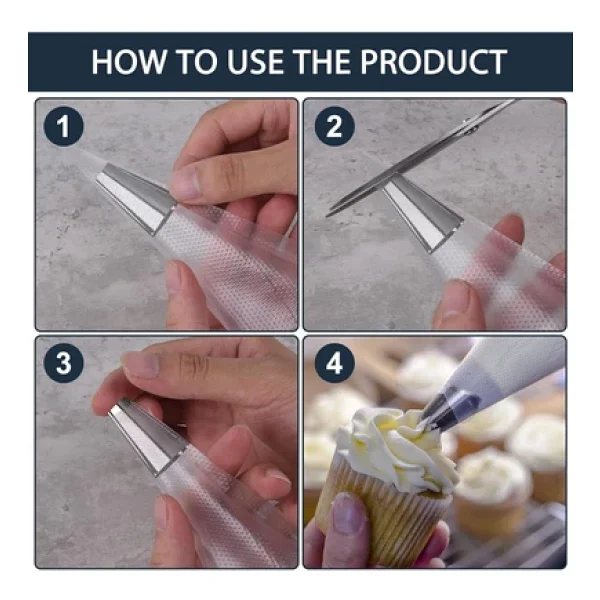 HOW TO USE THE PRODUCT

1

2

3

4