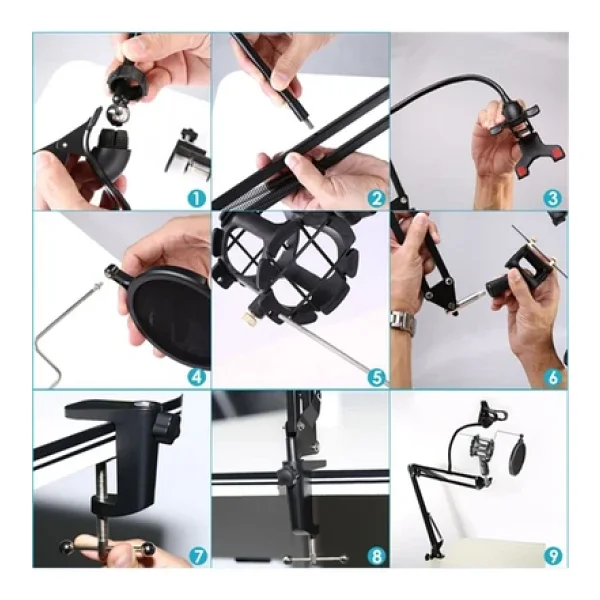 1
2
3
4
5
6
7
8
9