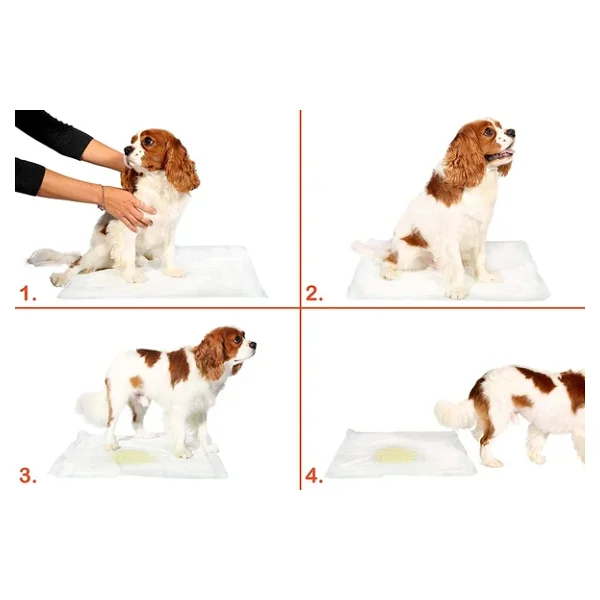 1.

2.

3.

4.