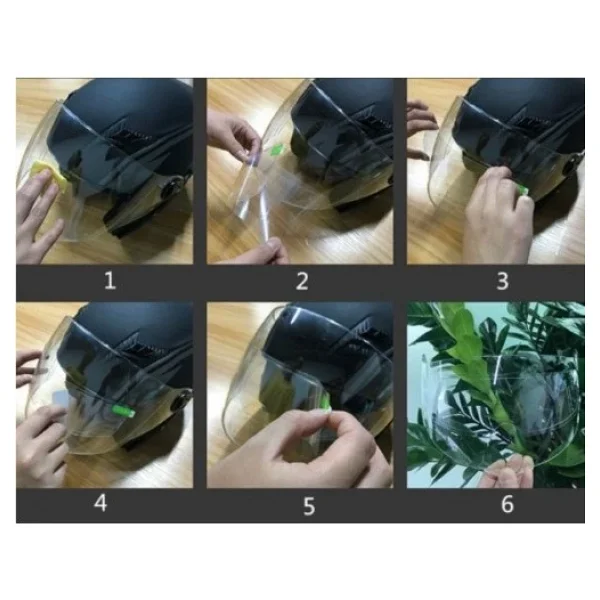 1

2

3

4

5

6