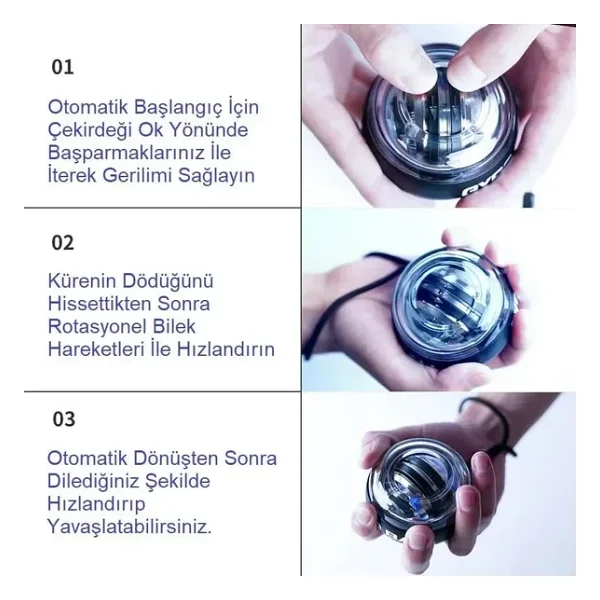 01

Otomatik Başlangıç İçin Çekirdeği Ok Yönünde Başparmaklarınız İle İterek Gerilimi Sağlayın

02

Kürenin Dödüğünü Hissettikten Sonra Rotasyonel Bilek Hareketleri İle Hızlandırın

03

Otomatik Dönüşten Sonra Dilediğiniz Şekilde Hızlandırıp Yavaşlatabilirsiniz.