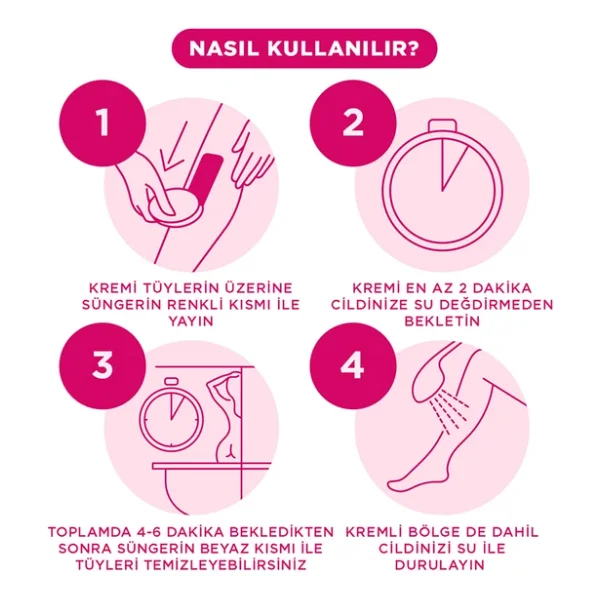 NASIL KULLANILIR?

1

KREMİ TÜYLERİN ÜZERİNE SÜNGERİN RENKLİ KISMI İLE YAYIN

2

KREMİ EN AZ 2 DAKİKA CİLDİNİZE SU DEĞDİRMEDEN BEKLETİN

3

TOPLAMDA 4-6 DAKİKA BEKLEDİKTEN SONRA SÜNGERİN BEYAZ KISMI İLE TÜYLERİ TEMİZLEYEBİLİRSİNİZ

4

KREMLİ BÖLGE DE DAHİL CİLDİNİZİ SU İLE DURULAYIN