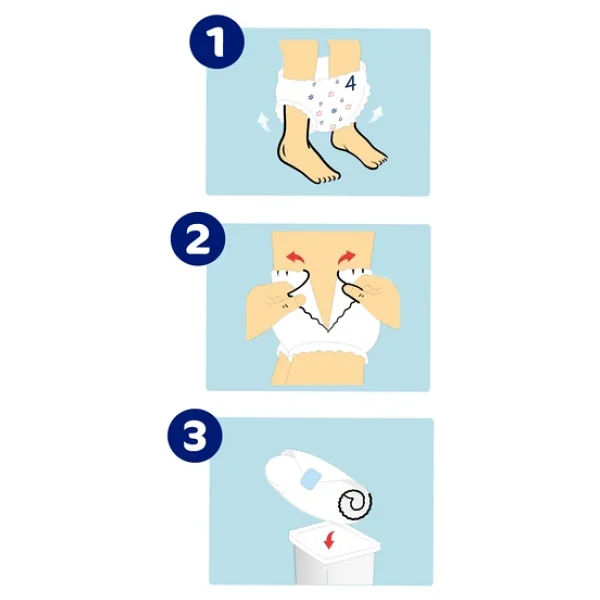 1

4

2

3