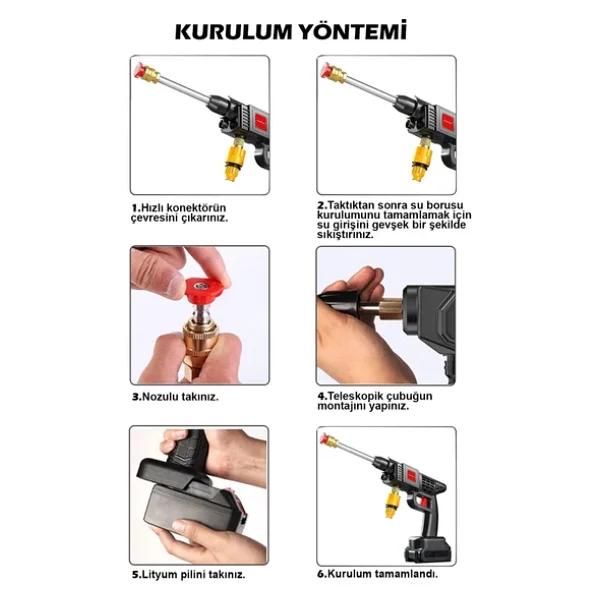 KURULUM YÖNTEMİ

1.Hızlı konektörün çevresini çıkarınız.

2.Taktıktan sonra su borusu kurulumunu tamamlamak için su girişini gevşek bir şekilde sıkıştırınız.

3.Nozulu takınız.

4.Teleskopik çubuğun montajını yapınız.

5.Lityum pilini takınız.

6.Kurulum tamamlandı.