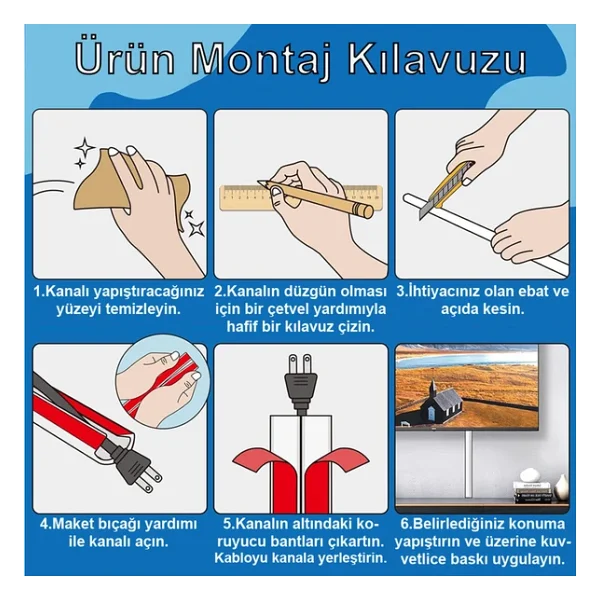 Ürün Montaj Kılavuzu

1.Kanalı yapıştıracağınız yüzeyi temizleyin.

2.Kanalın düzgün olması için bir çetvel yardımıyla hafif bir kılavuz çizin.

3.İhtiyacınız olan ebat ve açıda kesin.

4.Maket bıçağı yardımı ile kanalı açın.

5.Kanalın altındaki koruyucu bantları çıkartın. Kabloyu kanala yerleştirin.

6.Belirlediğiniz konuma yapıştırın ve üzerine kuvvetlice baskı uygulayın.