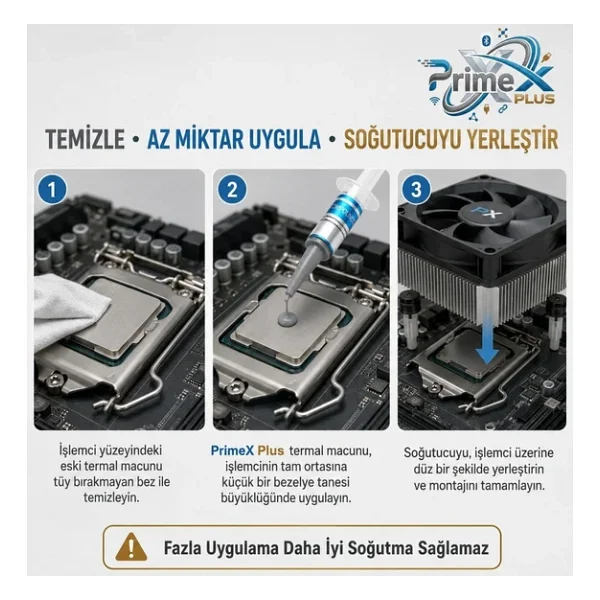 PrimeX PLUS

TEMİZLE • AZ MİKTAR UYGULA • SOĞUTUCUYU YERLEŞTİR

1

2

3

PX

İşlemci yüzeyindeki eski termal macunu tüy bırakmayan bez ile temizleyin.

PrimeX Plus termal macunu, işlemcinin tam ortasına küçük bir bezelye tanesi büyüklüğünde uygulayın.

Soğutucuyu, işlemci üzerine düz bir şekilde yerleştirin ve montajını tamamlayın.

Fazla Uygulama Daha İyi Soğutma Sağlamaz