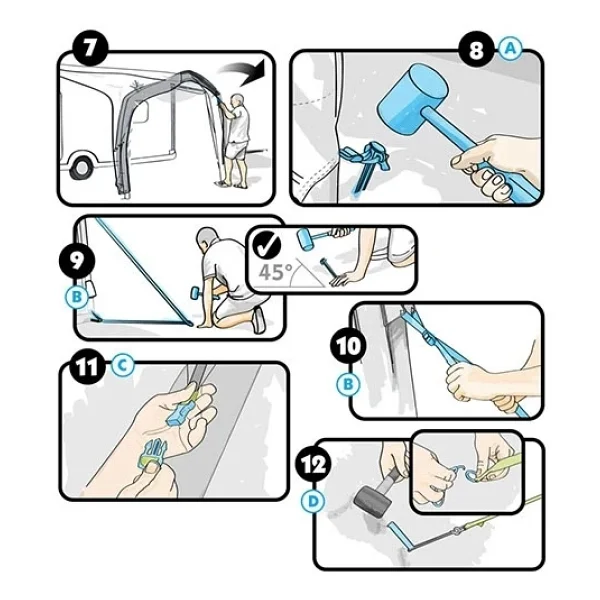 7

8 A

9
B
45°

10
B

11 C

12
D