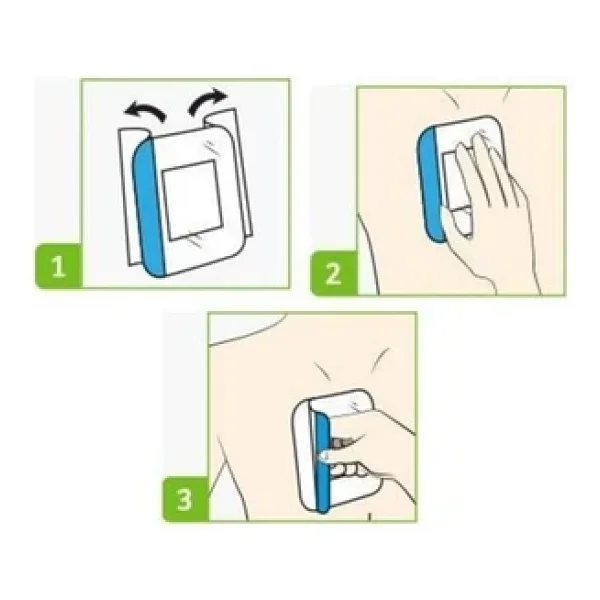 1

2

3