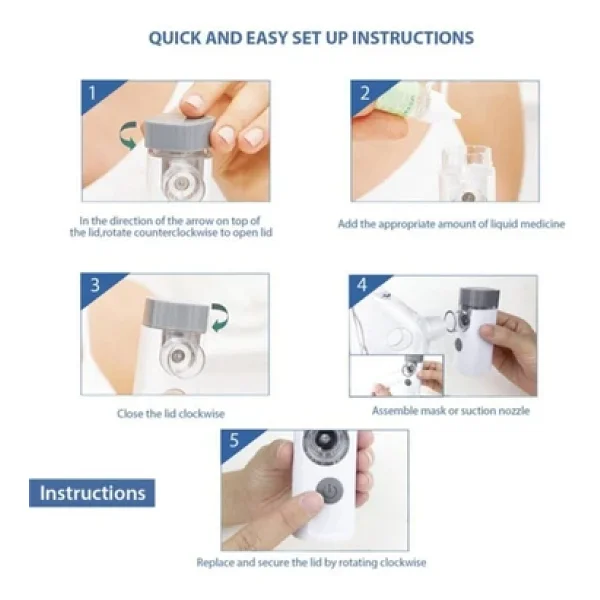 QUICK AND EASY SET UP INSTRUCTIONS

1

In the direction of the arrow on top of the lid,rotate counterclockwise to open lid

2

Add the appropriate amount of liquid medicine

3

Close the lid clockwise

4

Assemble mask or suction nozzle

5

Instructions

Replace and secure the lid by rotating clockwise