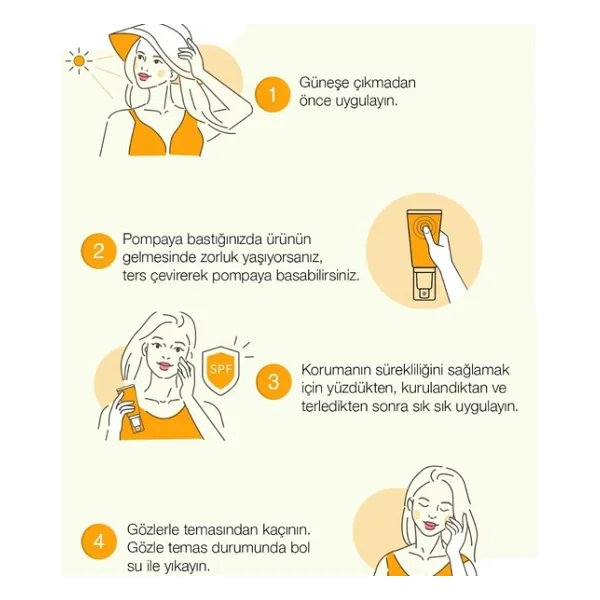 1 Güneşe çıkmadan önce uygulayın.

2 Pompaya bastığınızda ürünün gelmesinde zorluk yaşıyorsanız, ters çevirerek pompaya basabilirsiniz.

SPF

3 Korumanın sürekliliğini sağlamak için yüzdükten, kurulandıktan ve terledikten sonra sık sık uygulayın.

4 Gözlerle temasından kaçının. Gözle temas durumunda bol su ile yıkayın.