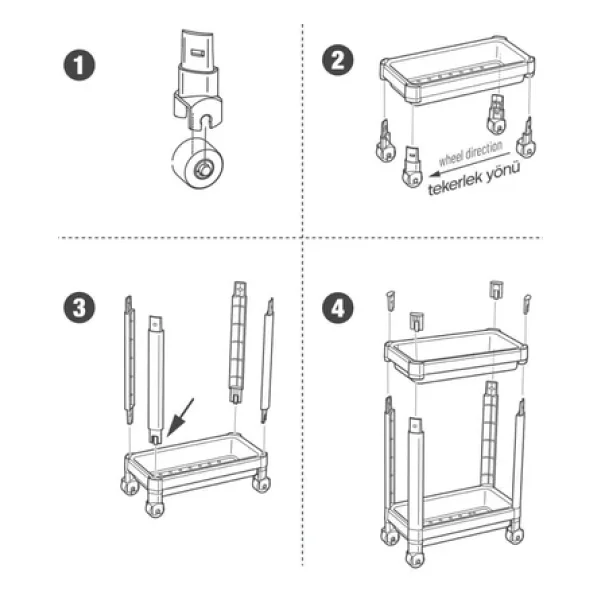 1

2

wheel direction
tekerlek yönü

3

4