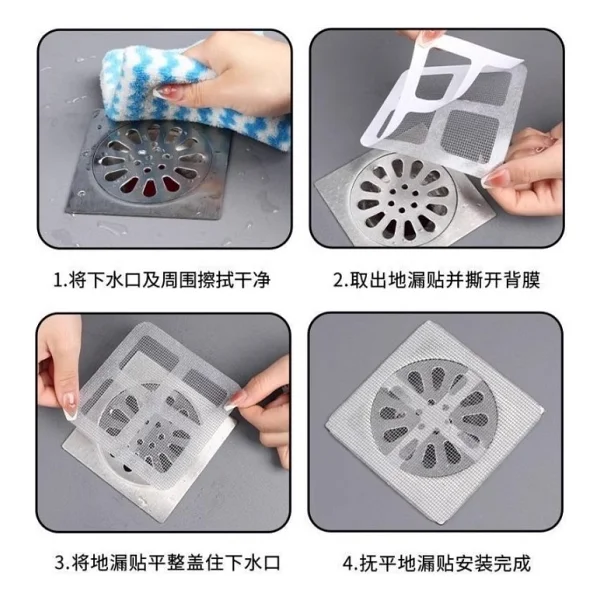 1.将下水口及周围擦拭干净

2.取出地漏贴并撕开背膜

3.将地漏贴平整盖住下水口

4.抚平地漏贴安装完成